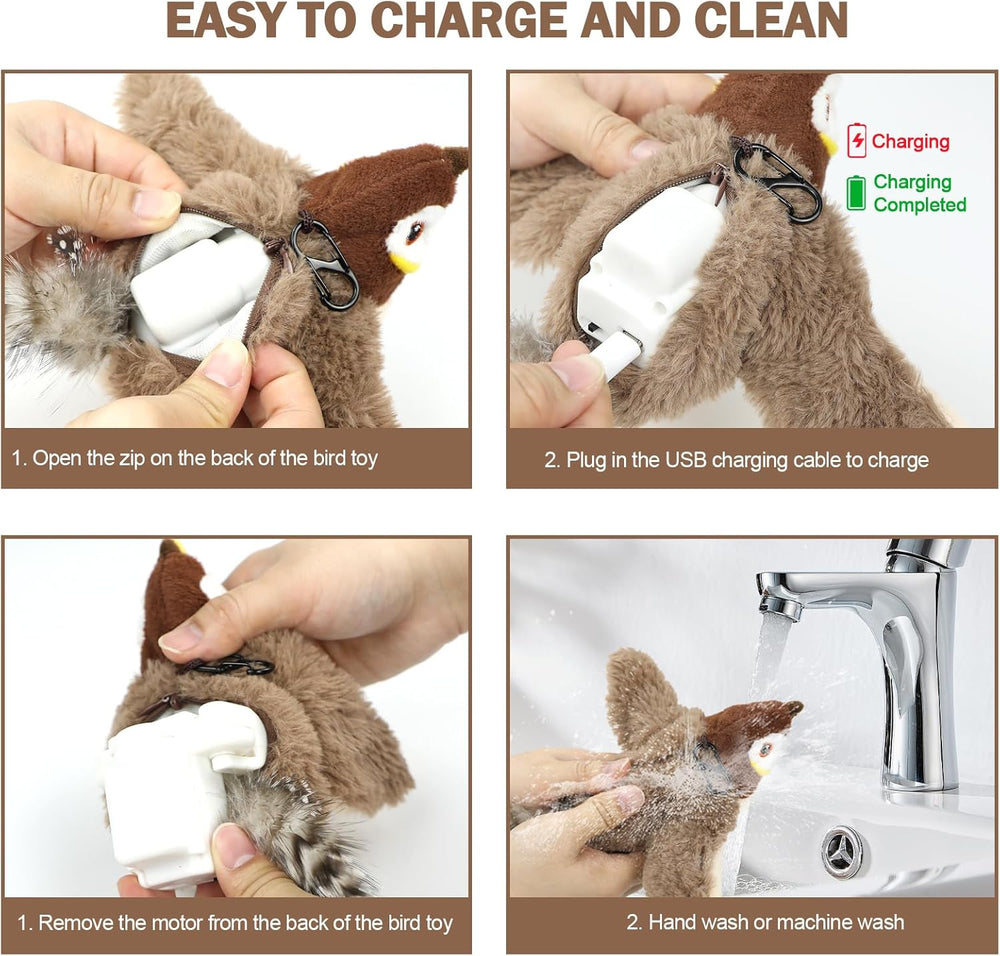 EASY TO CHARGE AND CLEAN

1. Open the zip on the back of the bird toy

Charging
Charging Completed

2. Plug in the USB charging cable to charge

1. Remove the motor from the back of the bird toy

2. Hand wash or machine wash